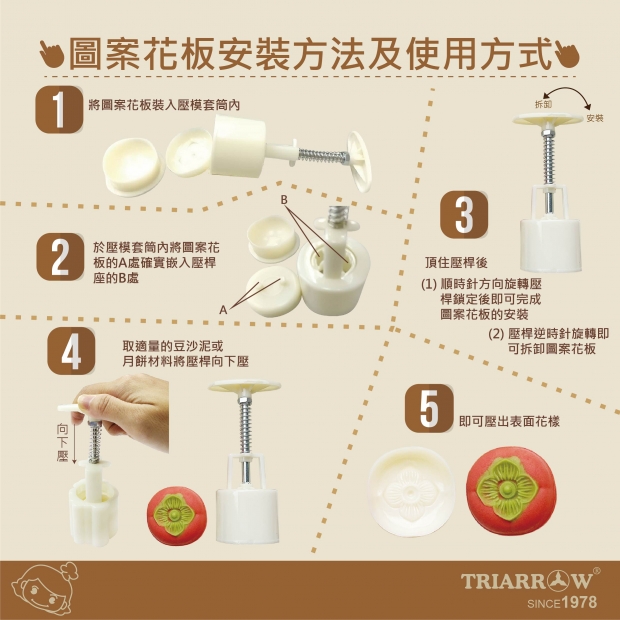 圖案花板安裝方法及使用方式

1 將圖案花板裝入壓模套筒內

2 於壓模套筒內將圖案花板的A處確實嵌入壓桿座的B處

B

A

拆卸

安裝

3

頂住壓桿後

(1) 順時針方向旋轉壓桿鎖定後即可完成圖案花板的安裝

(2) 壓桿逆時針旋轉即可拆卸圖案花板

4 取適量的豆沙泥或月餅材料將壓桿向下壓

向下壓

5 即可壓出表面花樣

TRIARROW®
SINCE1978